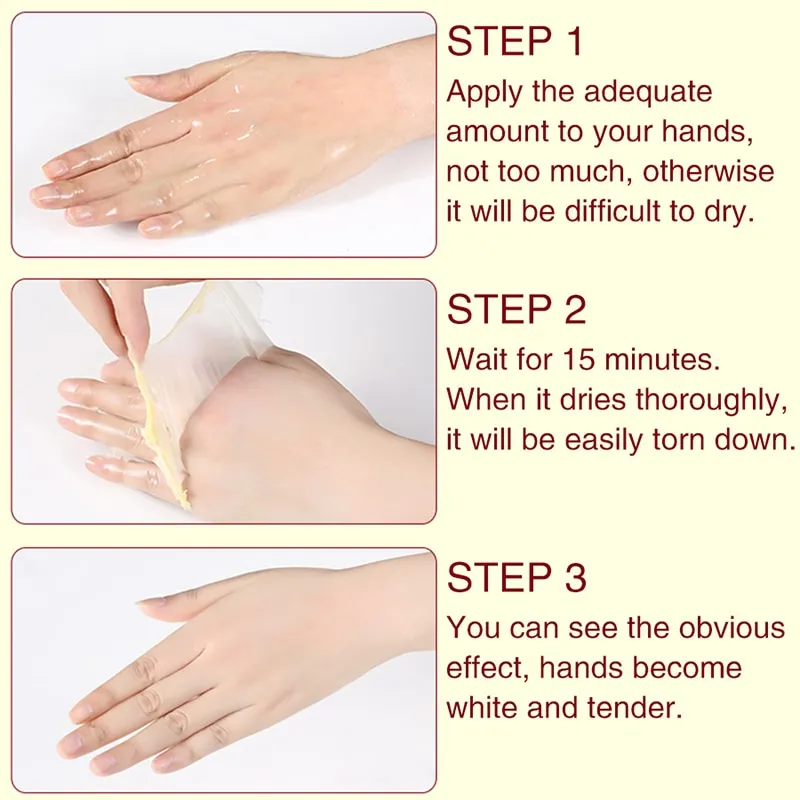 STEP 1
Apply the adequate amount to your hands, not too much, otherwise it will be difficult to dry.

STEP 2
Wait for 15 minutes. When it dries thoroughly, it will be easily torn down.

STEP 3
You can see the obvious effect, hands become white and tender.