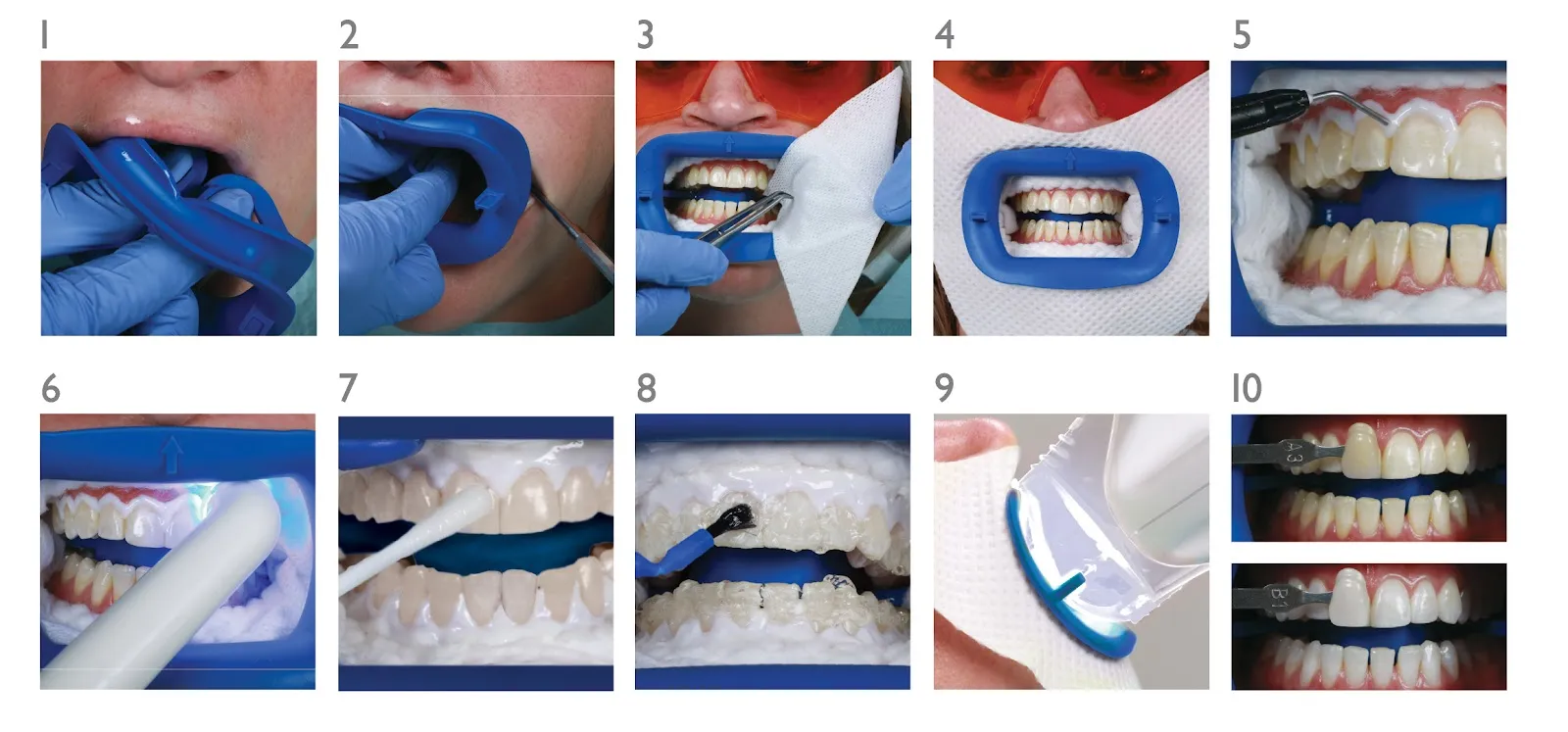 1

2

3

4

5

6

7

8

9

10

A3

B1