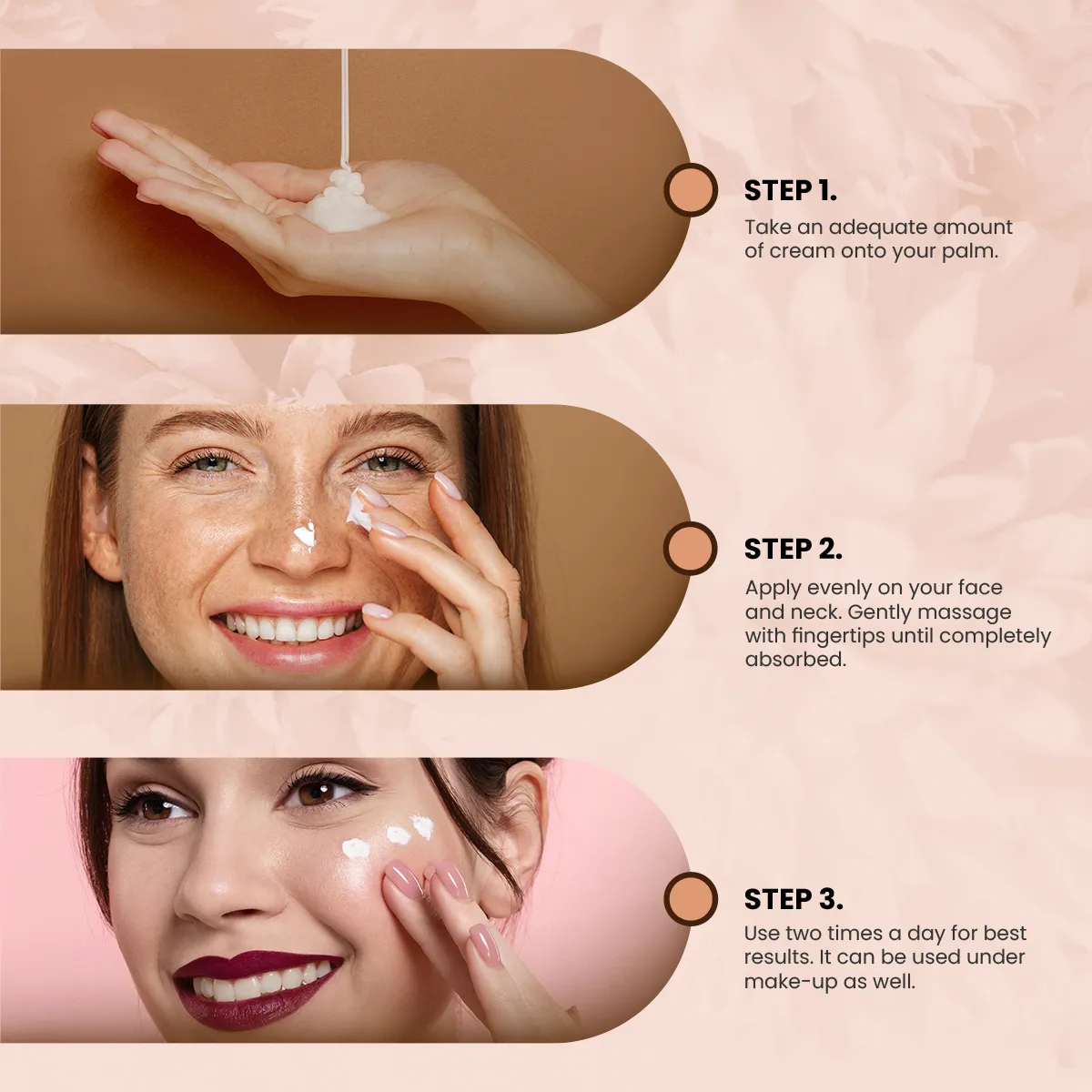 STEP 1.
Take an adequate amount of cream onto your palm.

STEP 2.
Apply evenly on your face and neck. Gently massage with fingertips until completely absorbed.

STEP 3.
Use two times a day for best results. It can be used under make-up as well.